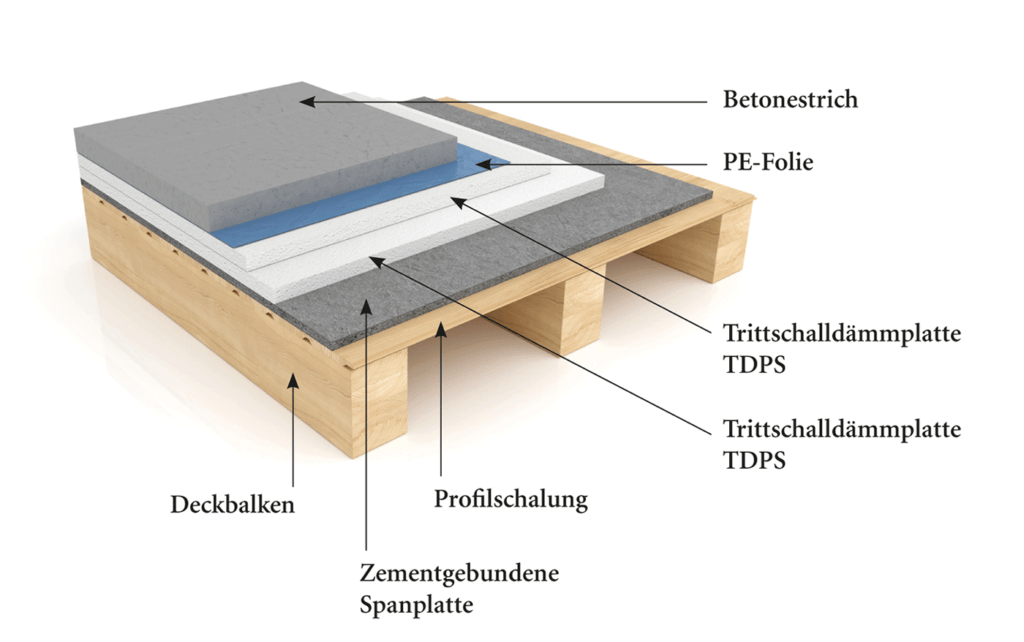 Betonestrich

PE-Folie

Trittschalldämmplatte TDPS

Trittschalldämmplatte TDPS

Deckbalken

Profilschalung

Zementgebundene Spanplatte